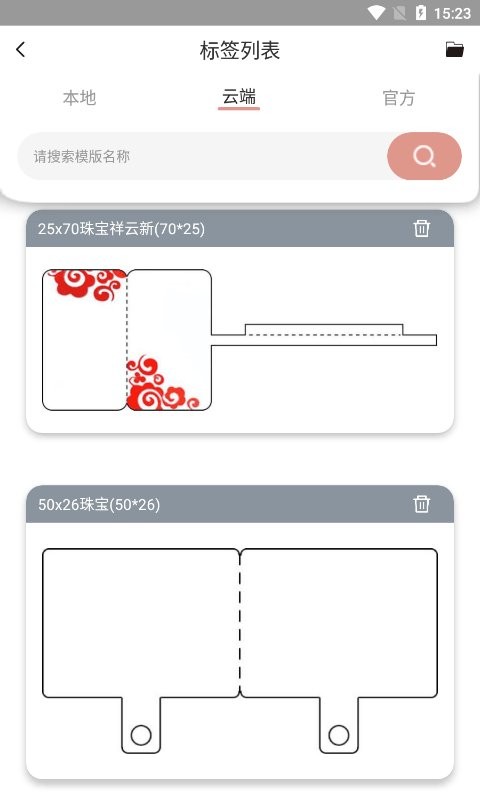 15:23

标签列表

本地
云端
官方

请搜索模版名称

25x70珠宝祥云新(70*25)

50x26珠宝(50*26)