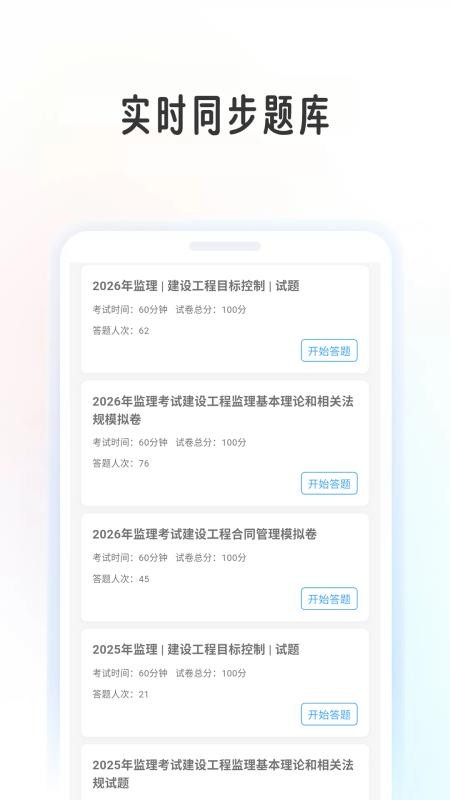 实时同步题库

2026年监理 | 建设工程目标控制 | 试题

考试时间：60分钟 试卷总分：100分

答题人次：62

开始答题

2026年监理考试建设工程监理基本理论和相关法规模拟卷

考试时间：60分钟 试卷总分：100分

答题人次：76

开始答题

2026年监理考试建设工程合同管理模拟卷

考试时间：60分钟 试卷总分：100分

答题人次：45

开始答题

2025年监理 | 建设工程目标控制 | 试题

考试时间：60分钟 试卷总分：100分

答题人次：21

开始答题

2025年监理考试建设工程监理基本理论和相关法规试题