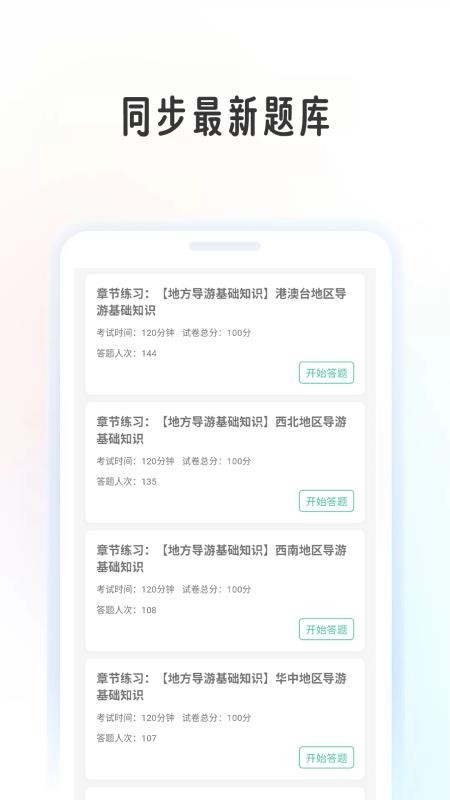 同步最新题库

章节练习：【地方导游基础知识】港澳台地区导游基础知识
考试时间：120分钟 试卷总分：100分
答题人次：144
开始答题

章节练习：【地方导游基础知识】西北地区导游基础知识
考试时间：120分钟 试卷总分：100分
答题人次：135
开始答题

章节练习：【地方导游基础知识】西南地区导游基础知识
考试时间：120分钟 试卷总分：100分
答题人次：108
开始答题

章节练习：【地方导游基础知识】华中地区导游基础知识
考试时间：120分钟 试卷总分：100分
答题人次：107
开始答题