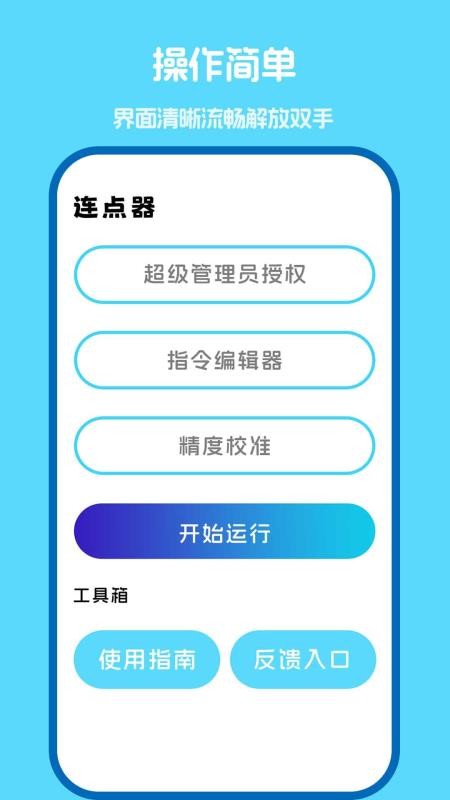 操作简单

界面清晰流畅解放双手

连点器

超级管理员授权

指令编辑器

精度校准

开始运行

工具箱

使用指南

反馈入口