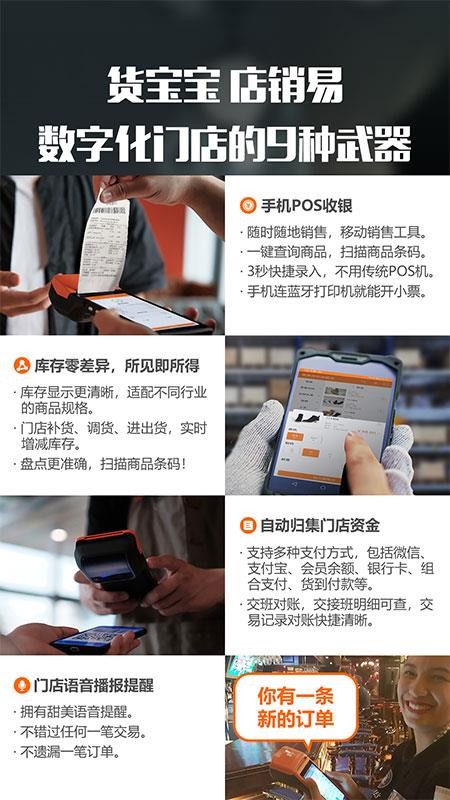 货宝宝 店销易
数字化门店的9种武器

手机POS收银
· 随时随地销售，移动销售工具。
· 一键查询商品，扫描商品条码。
· 3秒快捷录入，不用传统POS机。
· 手机连蓝牙打印机就能开小票。

库存零差异，所见即所得
· 库存显示更清晰，适配不同行业的商品规格。
· 门店补货、调货、进出货，实时增减库存。
· 盘点更准确，扫描商品条码！

自动归集门店资金
· 支持多种支付方式，包括微信、支付宝、会员余额、银行卡、组合支付、货到付款等。
· 交班对账，交接班明细可查，交易记录对账快捷清晰。

门店语音播报提醒
· 拥有甜美语音提醒。
· 不错过任何一笔交易。
· 不遗漏一笔订单。

你有一条新的订单