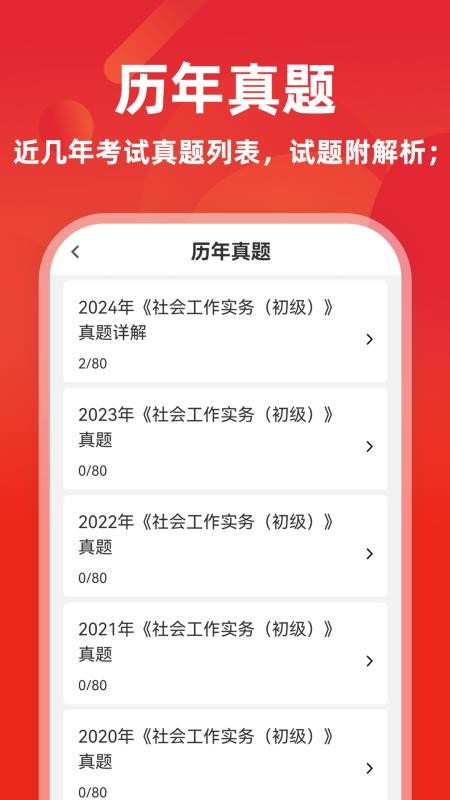 历年真题

近几年考试真题列表，试题附解析；

<

历年真题

2024年《社会工作实务（初级）》真题详解

2/80

>

2023年《社会工作实务（初级）》真题

0/80

>

2022年《社会工作实务（初级）》真题

0/80

>

2021年《社会工作实务（初级）》真题

0/80

>

2020年《社会工作实务（初级）》真题

0/80

>